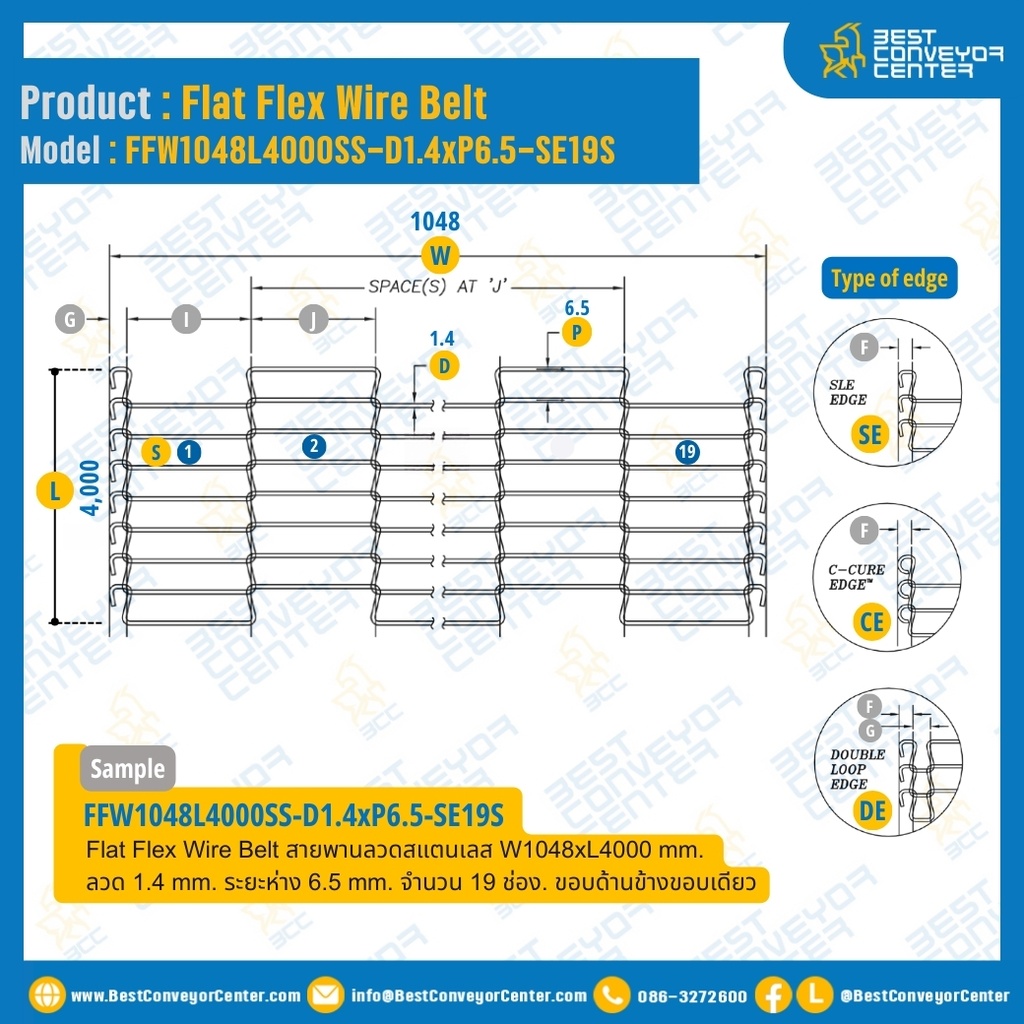 BEST CONVEYOR CENTER

Product : Flat Flex Wire Belt
Model : FFW1048L4000SS-D1.4xP6.5-SE19S

1048
W
SPACE(S) AT 'J'
G
I
J
1.4
D
6.5
P
S
1
2
19
L
4,000

Type of edge
F
SLE EDGE
SE
F
C-CURE EDGE™
CE
F
G
DOUBLE LOOP EDGE
DE

Sample
FFW1048L4000SS-D1.4xP6.5-SE19S
Flat Flex Wire Belt สายพานลวดสแตนเลส W1048xL4000 mm. ลวด 1.4 mm. ระยะห่าง 6.5 mm. จำนวน 19 ช่อง. ขอบด้านข้างขอบเดียว

www.BestConveyorCenter.com info@BestConveyorCenter.com 086-3272600 @BestConveyorCenter